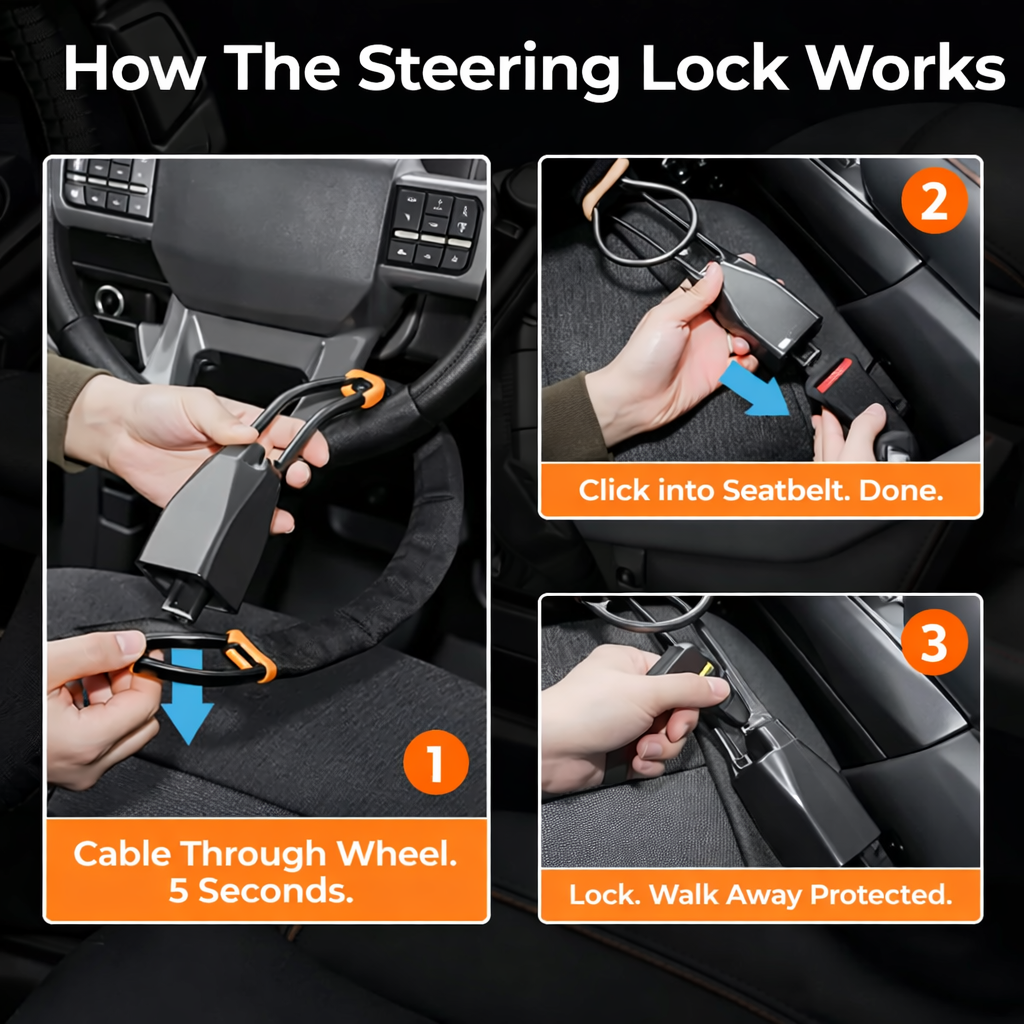 How The Steering Lock Works

1

Cable Through Wheel. 5 Seconds.

2

Click into Seatbelt. Done.

3

Lock. Walk Away Protected.