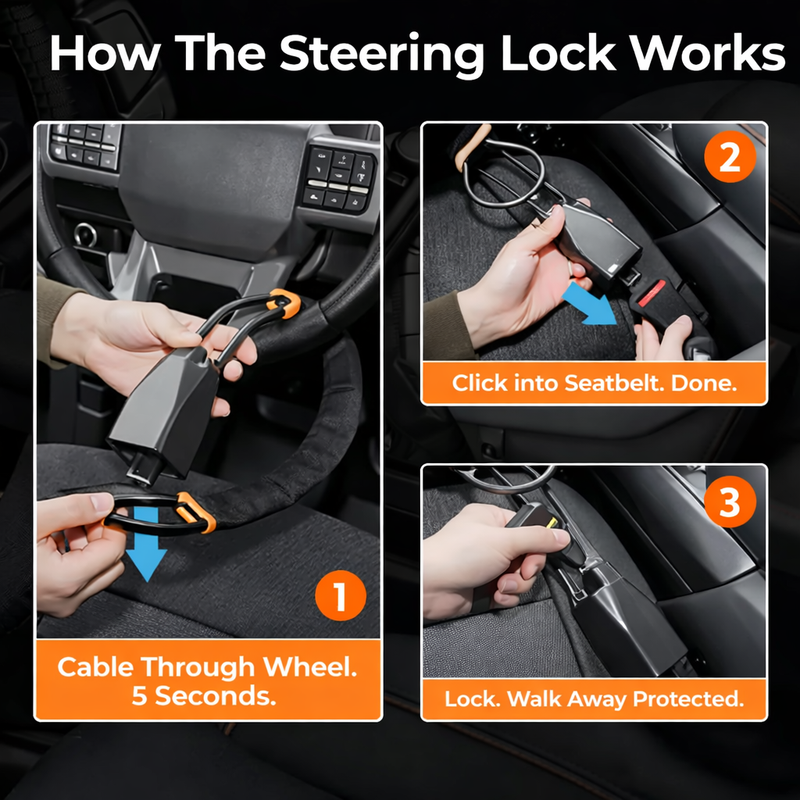 How The Steering Lock Works

1

Cable Through Wheel. 5 Seconds.

2

Click into Seatbelt. Done.

3

Lock. Walk Away Protected.